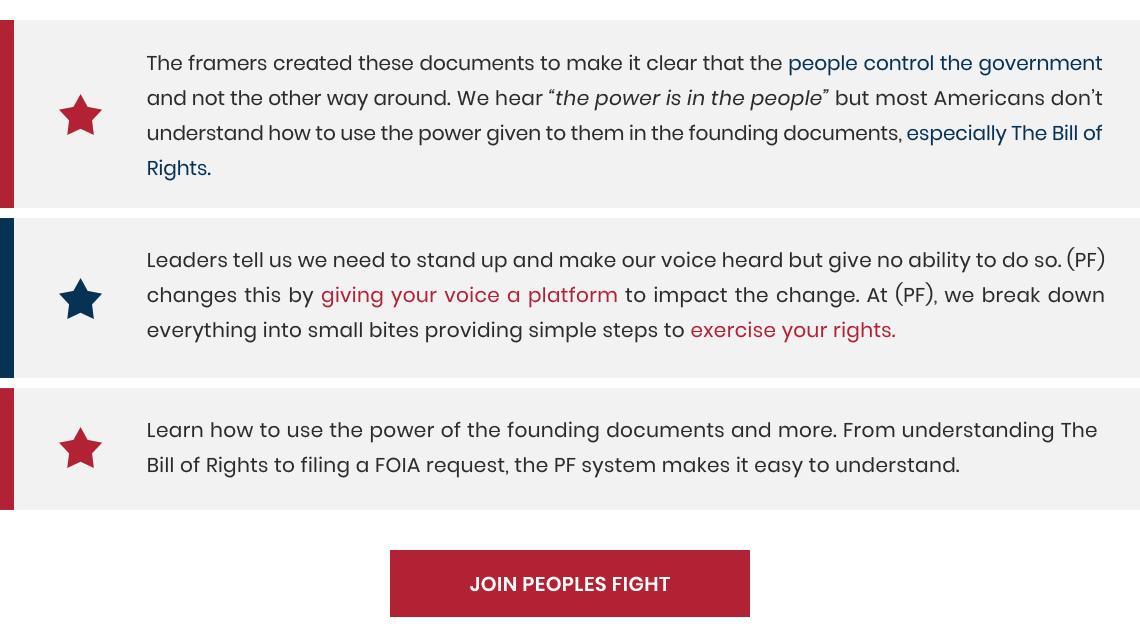 The framers created these documents to make it clear that the people control the government and not the other way around. We hear "the power is in the people" but most Americans don't understand how to use the power given to them in the founding documents, especially The Bill of Rights.

Leaders tell us we need to stand up and make our voice heard but give no ability to do so. (PF) changes this by giving your voice a platform to impact the change. At (PF), we break down everything into small bites providing simple steps to exercise your rights.

Learn how to use the power of the founding documents and more. From understanding The Bill of Rights to filing a FOIA request, the PF system makes it easy to understand.

JOIN PEOPLES FIGHT